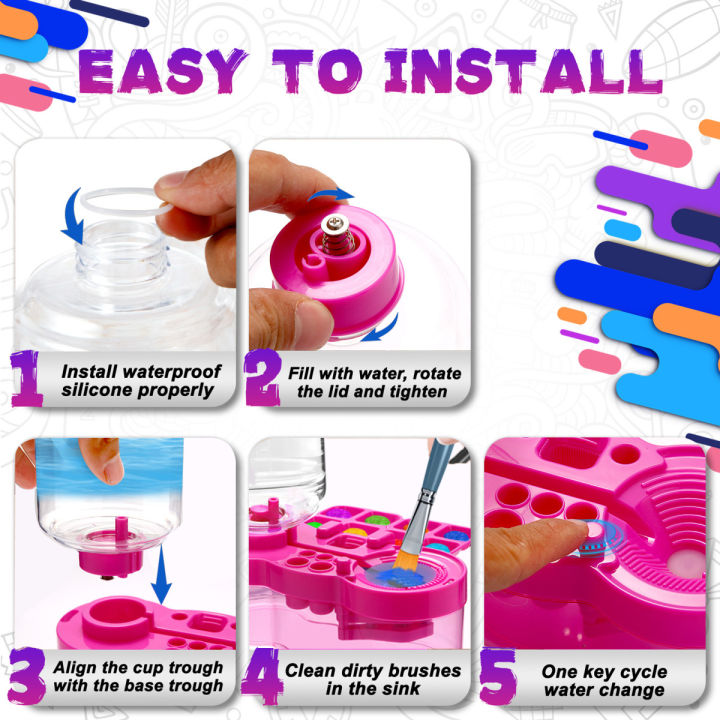 EASY TO INSTALL

1 Install waterproof silicone properly

2 Fill with water, rotate the lid and tighten

3 Align the cup trough with the base trough

4 Clean dirty brushes in the sink

5 One key cycle water change