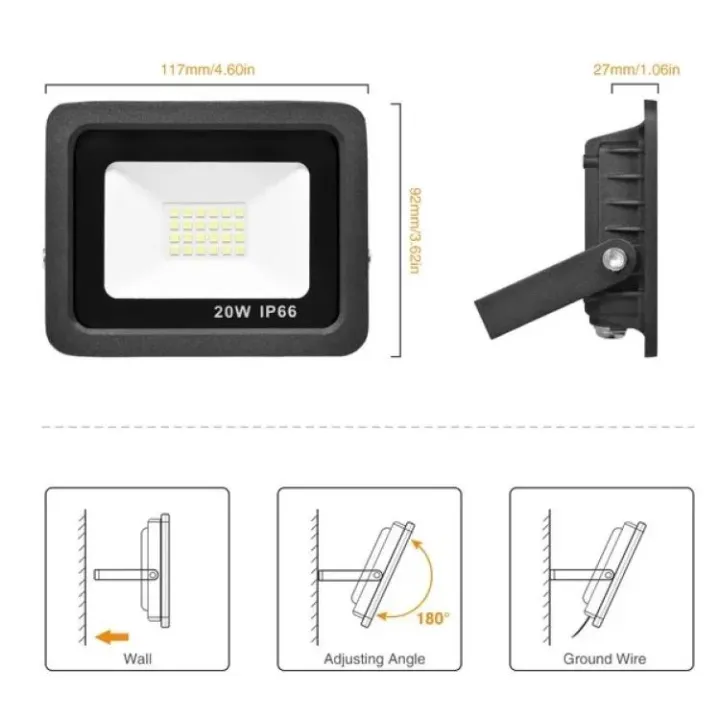 117mm/4.60in

27mm/1.06in

92mm/3.62in

20W IP66

Wall

180°

Adjusting Angle

Ground Wire