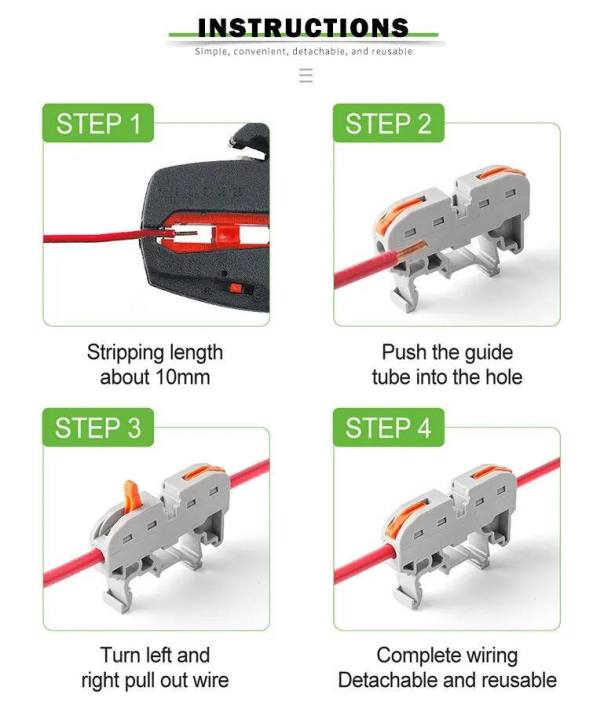 INSTRUCTIONS

Simple, convenient, detachable, and reusable

STEP 1

Stripping length about 10mm

STEP 2

Push the guide tube into the hole

STEP 3

Turn left and right pull out wire

STEP 4

Complete wiring Detachable and reusable