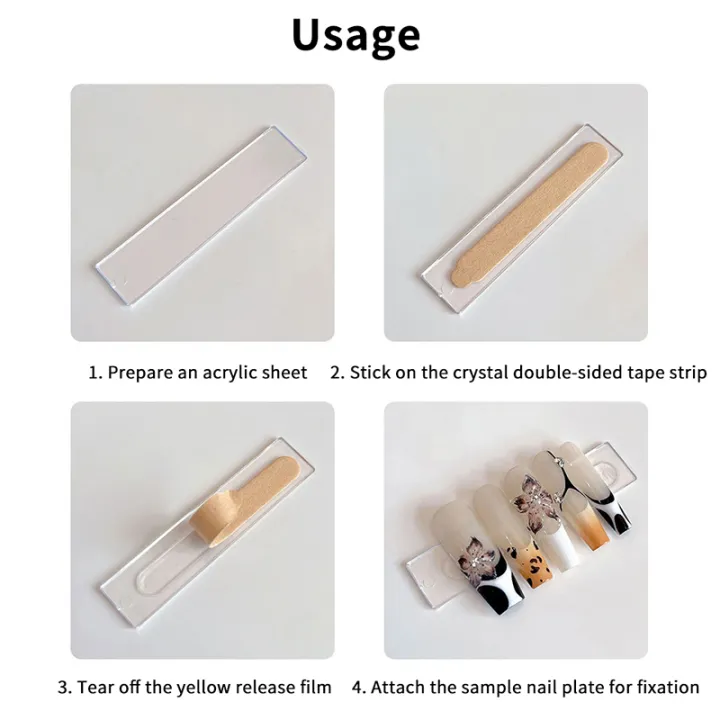 Usage

1. Prepare an acrylic sheet

2. Stick on the crystal double-sided tape strip

3. Tear off the yellow release film

4. Attach the sample nail plate for fixation