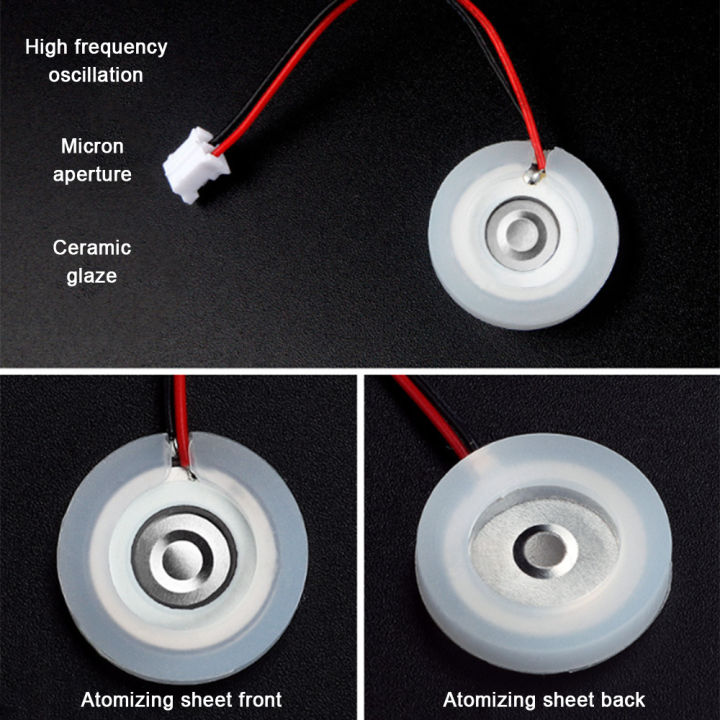 High frequency oscillation

Micron aperture

Ceramic glaze

Atomizing sheet front

Atomizing sheet back