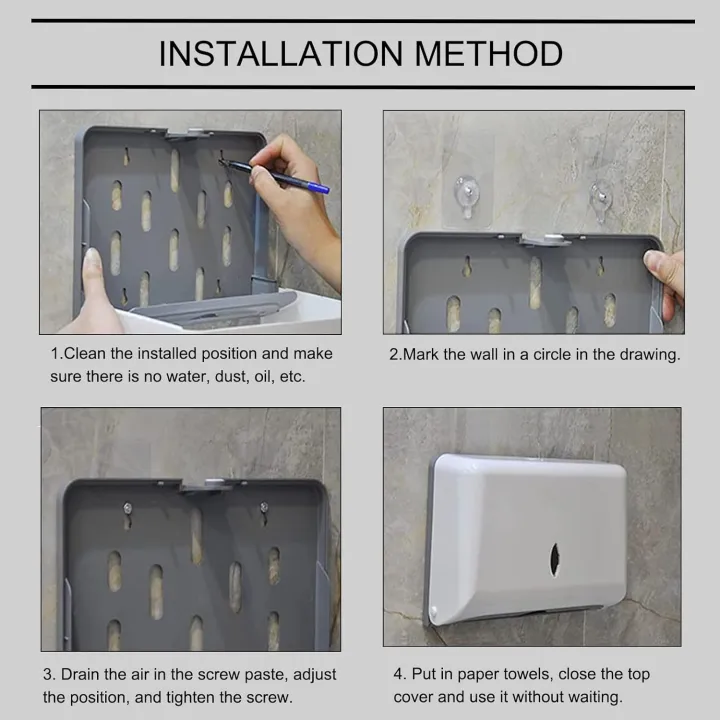 INSTALLATION METHOD

1.Clean the installed position and make sure there is no water, dust, oil, etc.

2.Mark the wall in a circle in the drawing.

3. Drain the air in the screw paste, adjust the position, and tighten the screw.

4. Put in paper towels, close the top cover and use it without waiting.