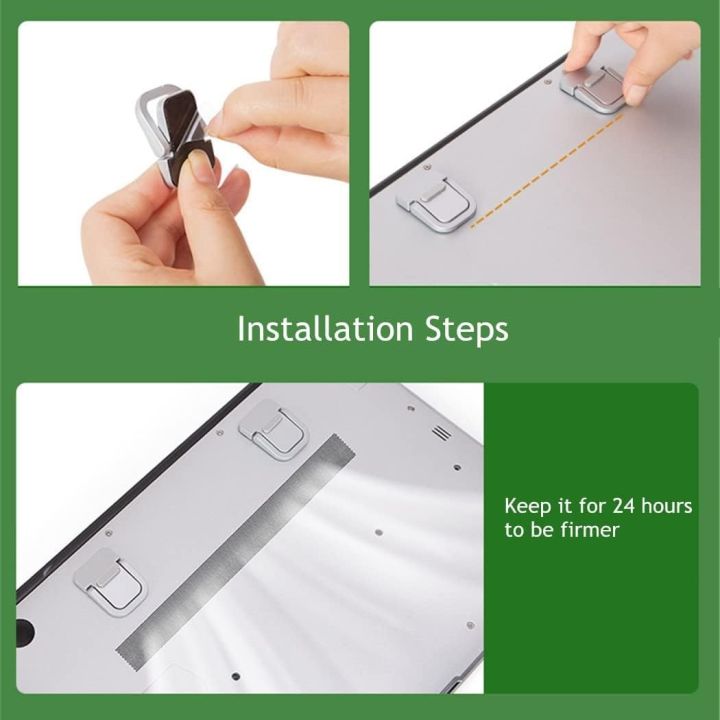 Installation Steps

Keep it for 24 hours to be firmer