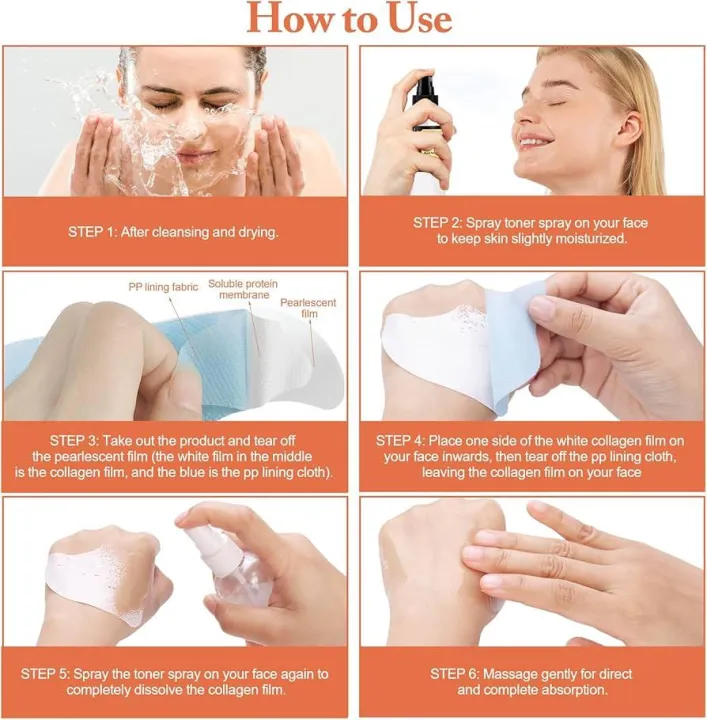 How to Use

STEP 1: After cleansing and drying.

STEP 2: Spray toner spray on your face to keep skin slightly moisturized.

PP lining fabric

Soluble protein membrane

Pearlescent film

STEP 3: Take out the product and tear off the pearlescent film (the white film in the middle is the collagen film, and the blue is the pp lining cloth).

STEP 4: Place one side of the white collagen film on your face inwards, then tear off the pp lining cloth, leaving the collagen film on your face

STEP 5: Spray the toner spray on your face again to completely dissolve the collagen film.

STEP 6: Massage gently for direct and complete absorption.