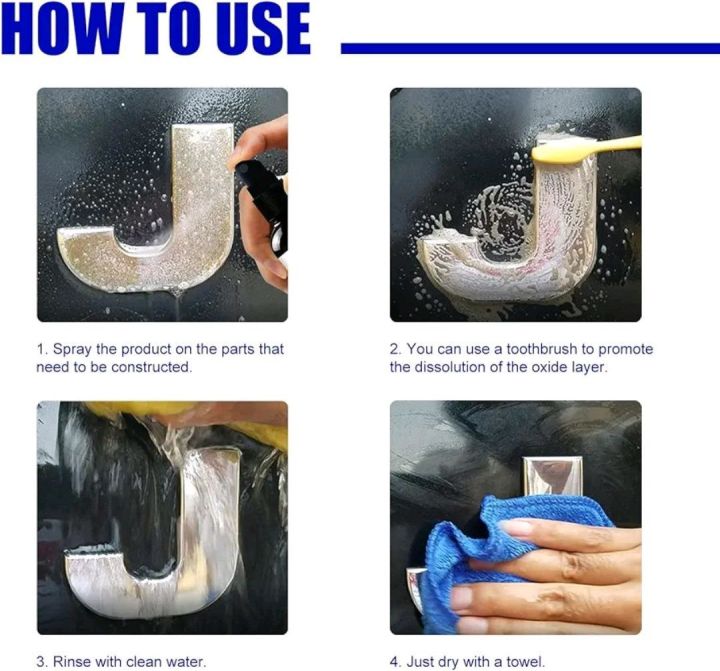 HOW TO USE

1. Spray the product on the parts that need to be constructed.

2. You can use a toothbrush to promote the dissolution of the oxide layer.

3. Rinse with clean water.

4. Just dry with a towel.