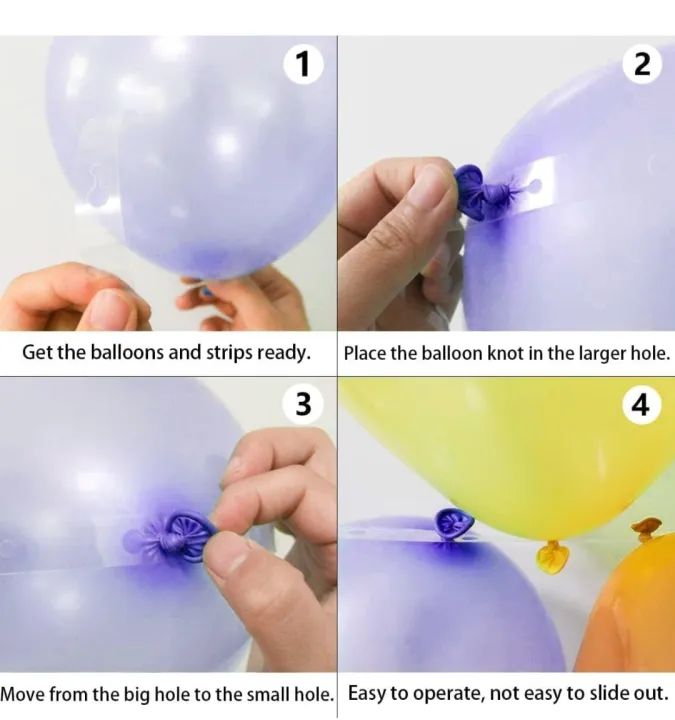 1

Get the balloons and strips ready.

2

Place the balloon knot in the larger hole.

3

Move from the big hole to the small hole.

4

Easy to operate, not easy to slide out.