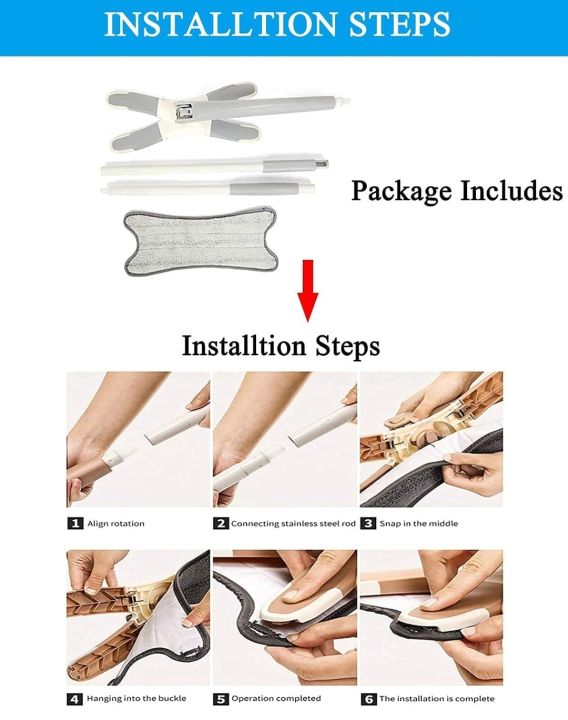 INSTALLTION STEPS

Package Includes

Installtion Steps

1 Align rotation

2 Connecting stainless steel rod

3 Snap in the middle

4 Hanging into the buckle

5 Operation completed

6 The installation is complete