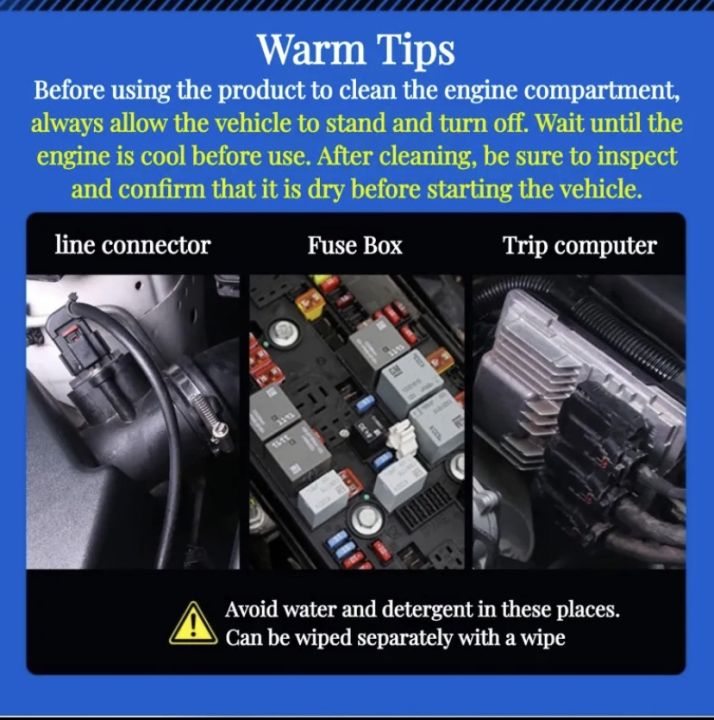 Warm Tips

Before using the product to clean the engine compartment, always allow the vehicle to stand and turn off. Wait until the engine is cool before use. After cleaning, be sure to inspect and confirm that it is dry before starting the vehicle.

line connector

Fuse Box

Trip computer

Avoid water and detergent in these places.
Can be wiped separately with a wipe