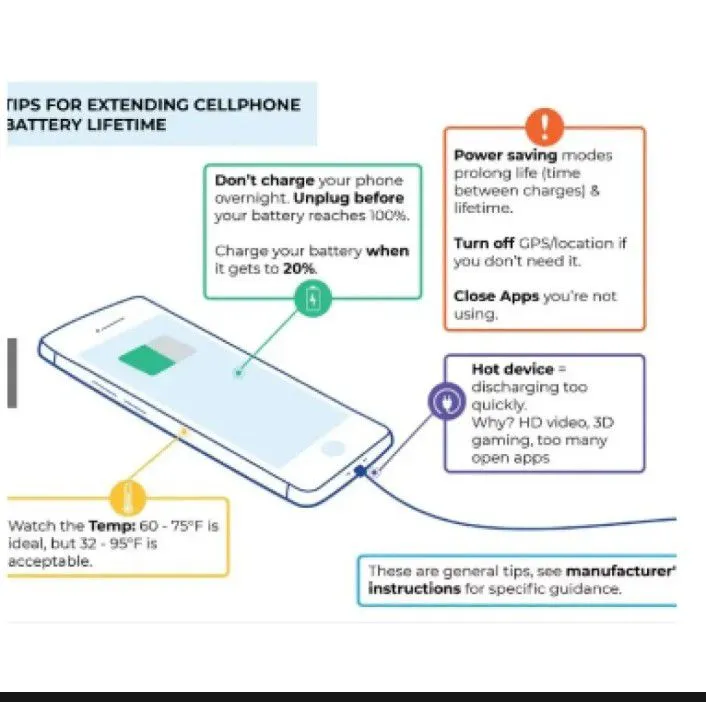 TIPS FOR EXTENDING CELLPHONE BATTERY LIFETIME

Don't charge your phone overnight. Unplug before your battery reaches 100%.

Charge your battery when it gets to 20%.

Power saving modes prolong life (time between charges) & lifetime.

Turn off GPS/location if you don't need it.

Close Apps you're not using.

Hot device = discharging too quickly. Why? HD video, 3D gaming, too many open apps

Watch the Temp: 60 - 75°F is ideal, but 32 - 95°F is acceptable.

These are general tips, see manufacturer' instructions for specific guidance.