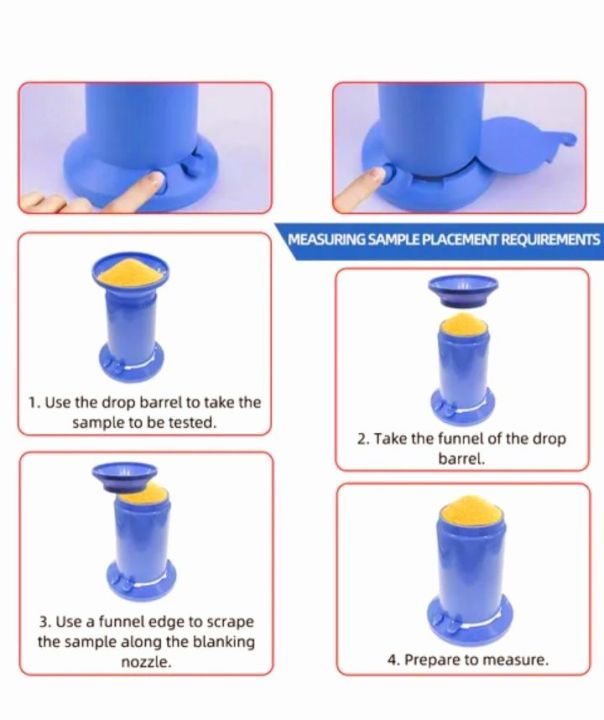 MEASURING SAMPLE PLACEMENT REQUIREMENTS

1. Use the drop barrel to take the sample to be tested.

2. Take the funnel of the drop barrel.

3. Use a funnel edge to scrape the sample along the blanking nozzle.

4. Prepare to measure.