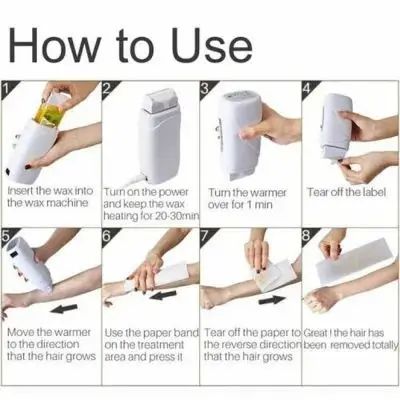 How to Use

1
Insert the wax into the wax machine

2
Turn on the power and keep the wax heating for 20-30min

3
Turn the warmer over for 1 min

4
Tear off the label

5
Move the warmer to the direction that the hair grows

6
Use the paper band on the treatment area and press it

7
Tear off the paper to the reverse direction that the hair grows

8
Great ! the hair has been removed totally