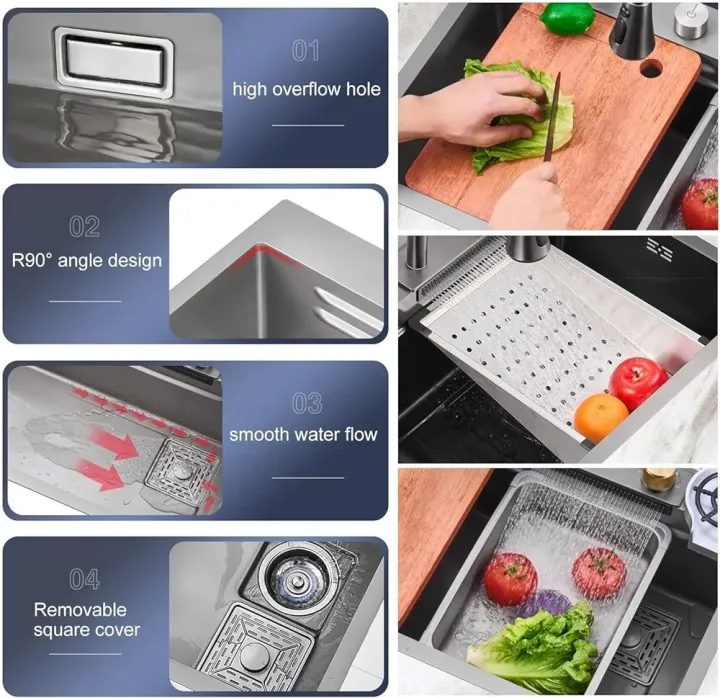 01
high overflow hole

02
R90° angle design

03
smooth water flow

04
Removable square cover