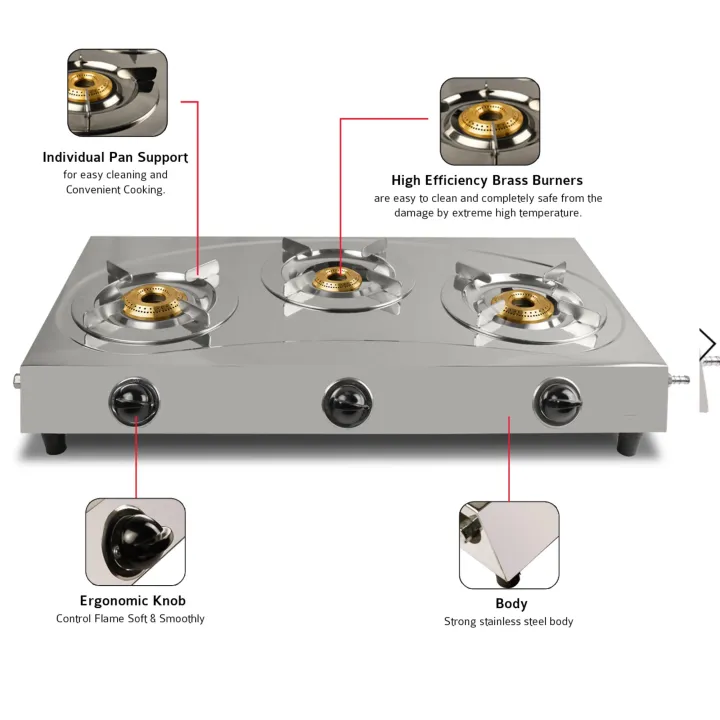 Individual Pan Support
for easy cleaning and Convenient Cooking.

High Efficiency Brass Burners
are easy to clean and completely safe from the damage by extreme high temperature.

Ergonomic Knob
Control Flame Soft & Smoothly

Body
Strong stainless steel body