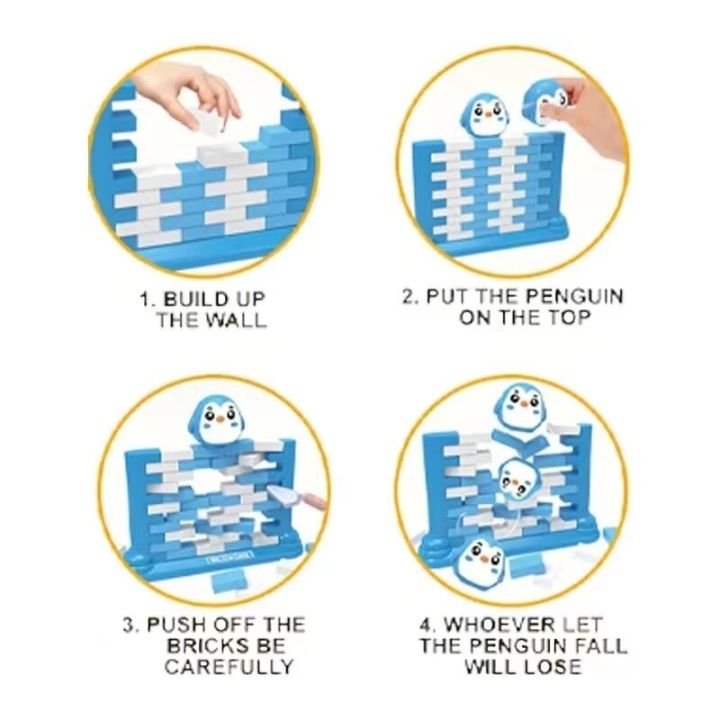 1. BUILD UP THE WALL

2. PUT THE PENGUIN ON THE TOP

3. PUSH OFF THE BRICKS BE CAREFULLY

4. WHOEVER LET THE PENGUIN FALL WILL LOSE