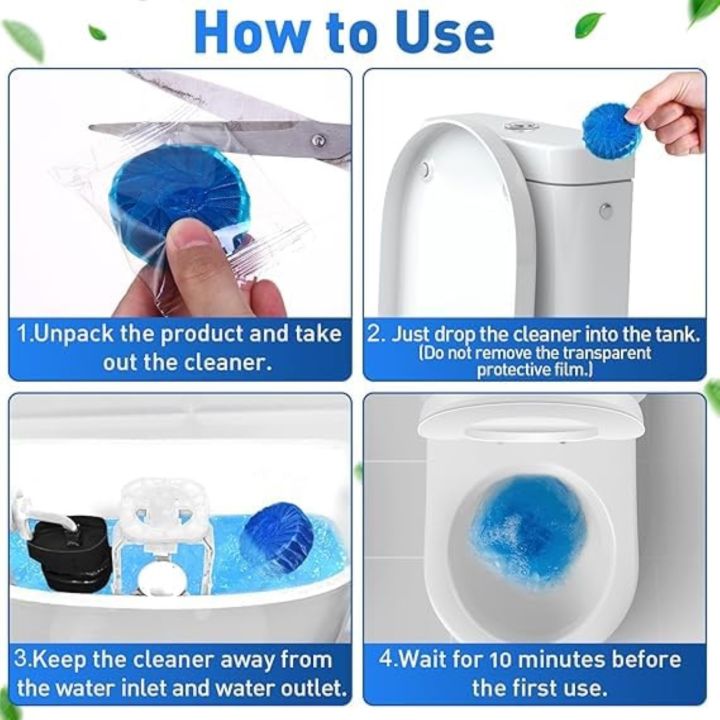 How to Use

1.Unpack the product and take out the cleaner.

2. Just drop the cleaner into the tank. (Do not remove the transparent protective film.)

3.Keep the cleaner away from the water inlet and water outlet.

4.Wait for 10 minutes before the first use.