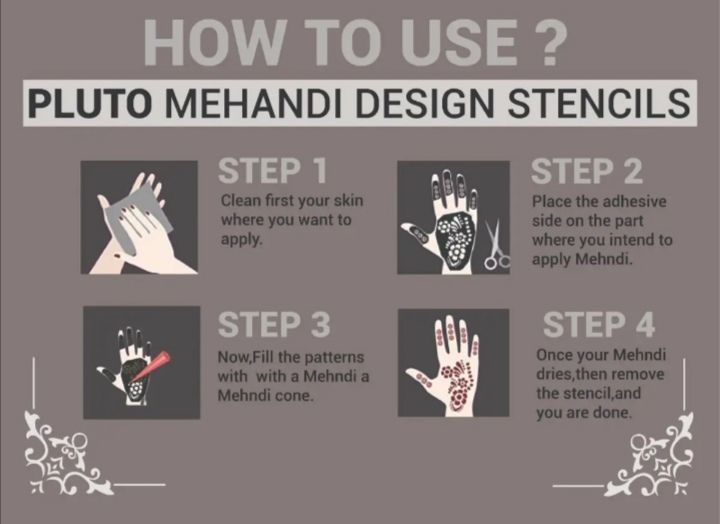 HOW TO USE ?

PLUTO MEHANDI DESIGN STENCILS

STEP 1
Clean first your skin where you want to apply.

STEP 2
Place the adhesive side on the part where you intend to apply Mehndi.

STEP 3
Now,Fill the patterns with with a Mehndi a Mehndi cone.

STEP 4
Once your Mehndi dries,then remove the stencil,and you are done.