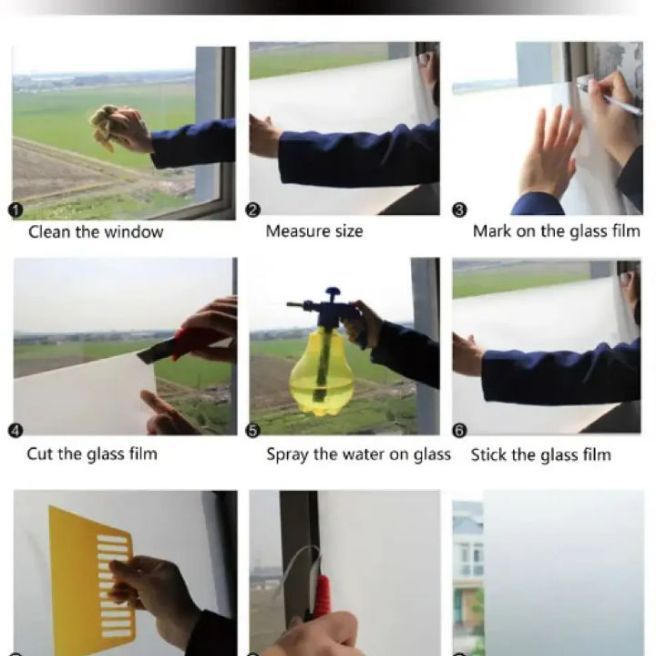 ❶ Clean the window

❷ Measure size

❸ Mark on the glass film

❹ Cut the glass film

❺ Spray the water on glass

❻ Stick the glass film