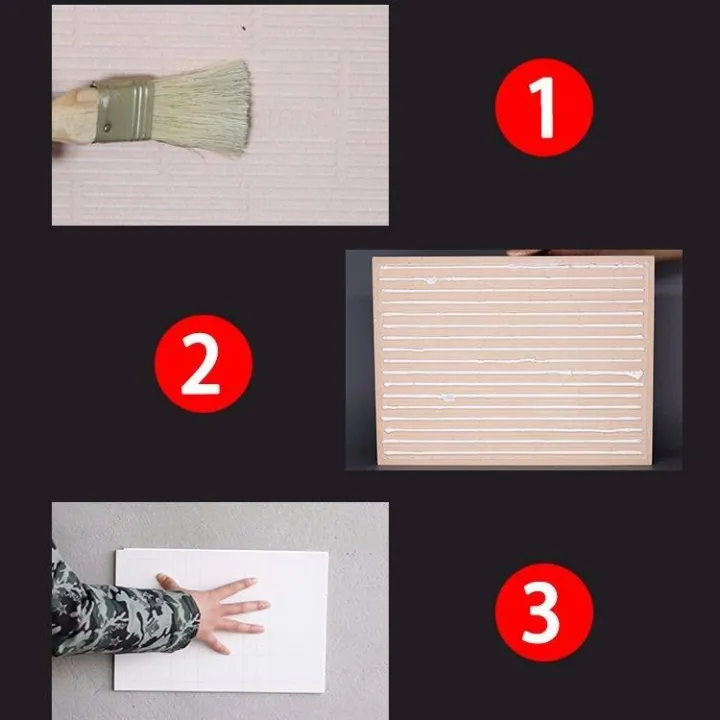 1

2

3