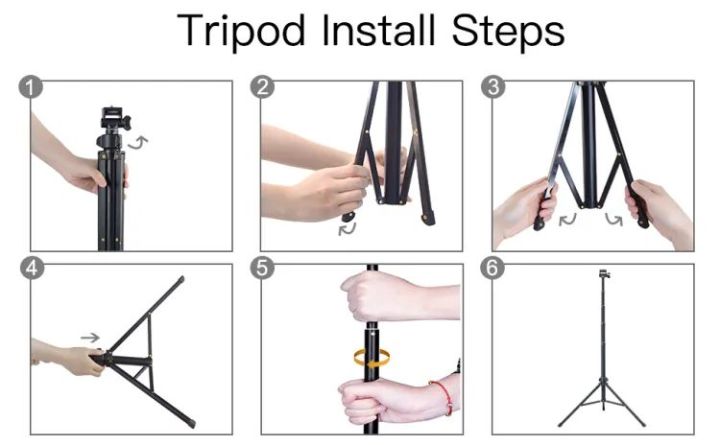 Tripod Install Steps

1

2

3

4

5

6