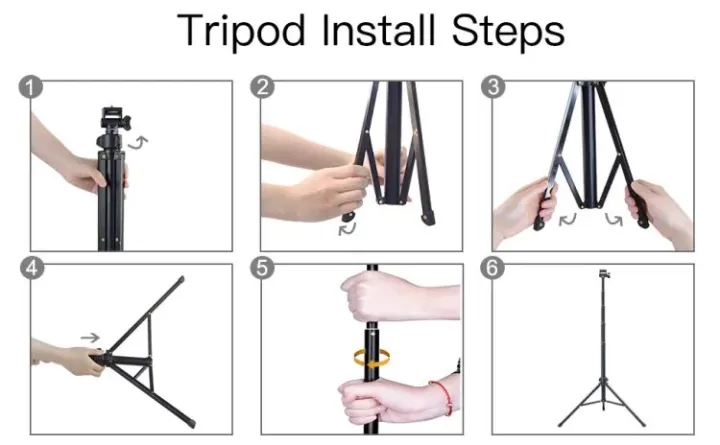 Tripod Install Steps

1

2

3

4

5

6