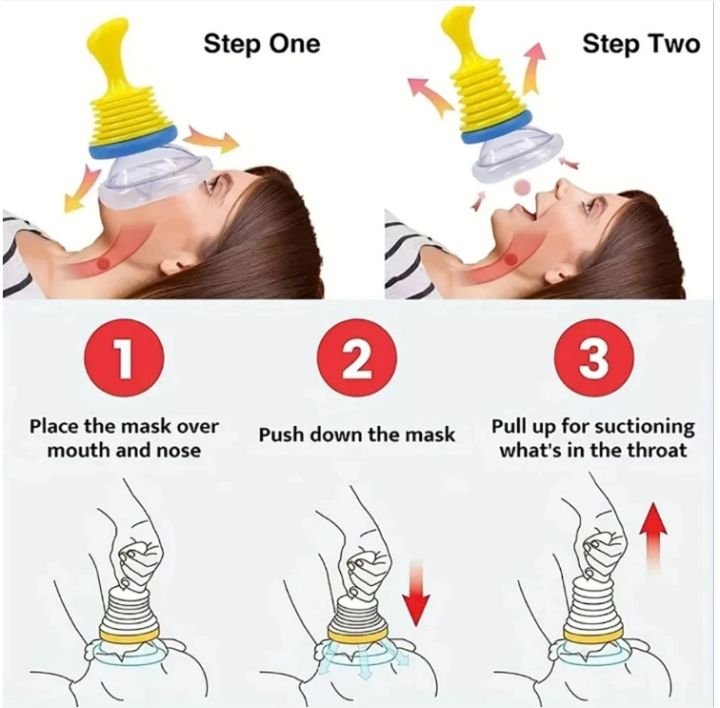 Step One

Step Two

1

Place the mask over mouth and nose

2

Push down the mask

3

Pull up for suctioning what's in the throat