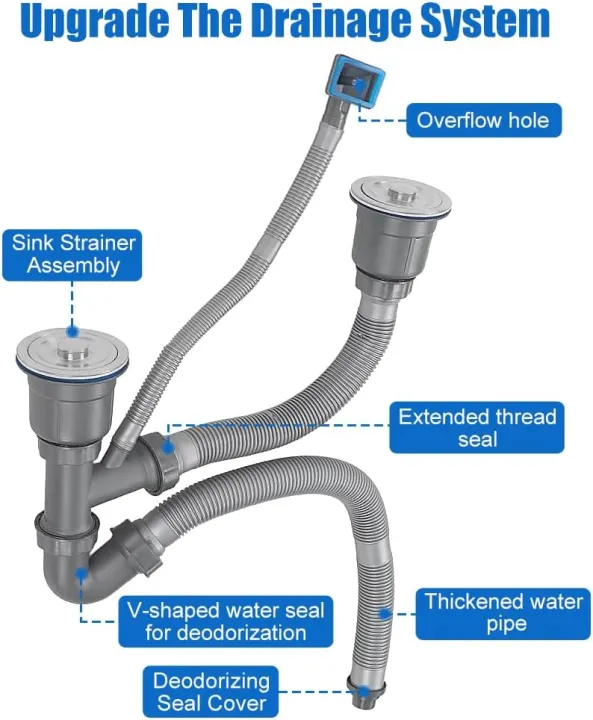 Upgrade The Drainage System

Overflow hole

Sink Strainer Assembly

Extended thread seal

V-shaped water seal for deodorization

Thickened water pipe

Deodorizing Seal Cover