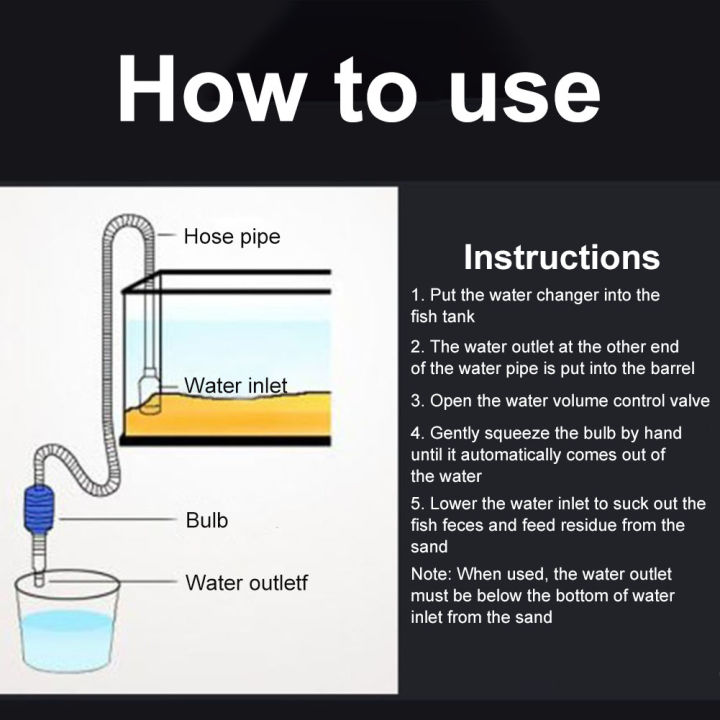 How to use

Hose pipe

Water inlet

Bulb

Water outletf

Instructions

1. Put the water changer into the fish tank

2. The water outlet at the other end of the water pipe is put into the barrel

3. Open the water volume control valve

4. Gently squeeze the bulb by hand until it automatically comes out of the water

5. Lower the water inlet to suck out the fish feces and feed residue from the sand

Note: When used, the water outlet must be below the bottom of water inlet from the sand