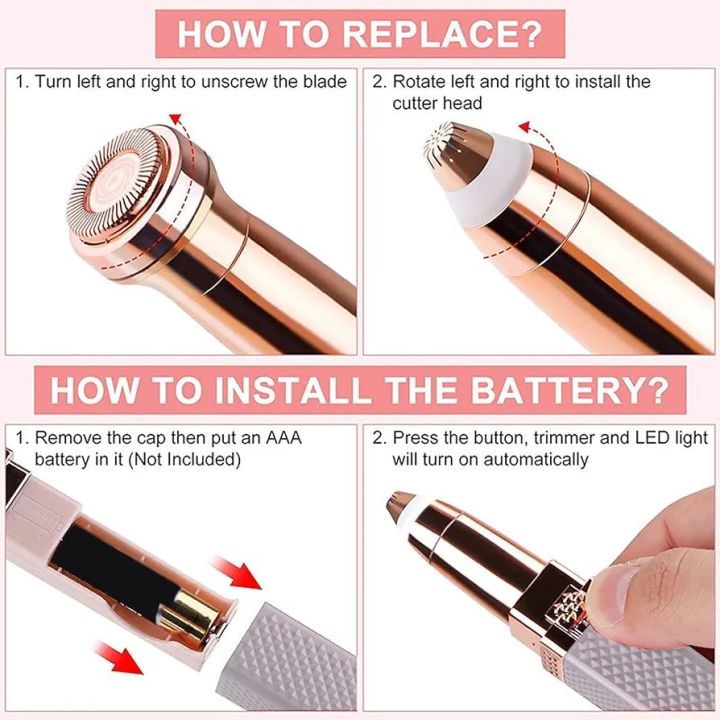 HOW TO REPLACE?

1. Turn left and right to unscrew the blade

2. Rotate left and right to install the cutter head

HOW TO INSTALL THE BATTERY?

1. Remove the cap then put an AAA battery in it (Not Included)

2. Press the button, trimmer and LED light will turn on automatically