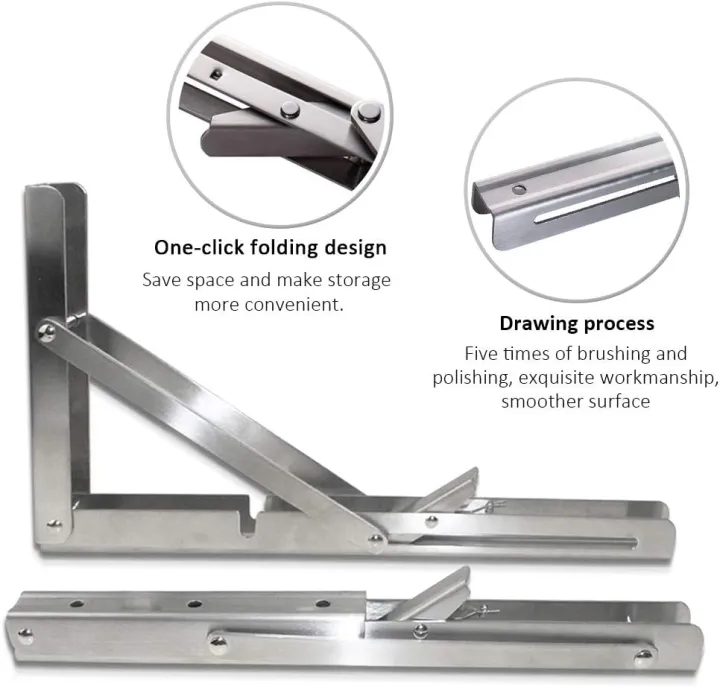 One-click folding design
Save space and make storage more convenient.

Drawing process
Five times of brushing and polishing, exquisite workmanship, smoother surface