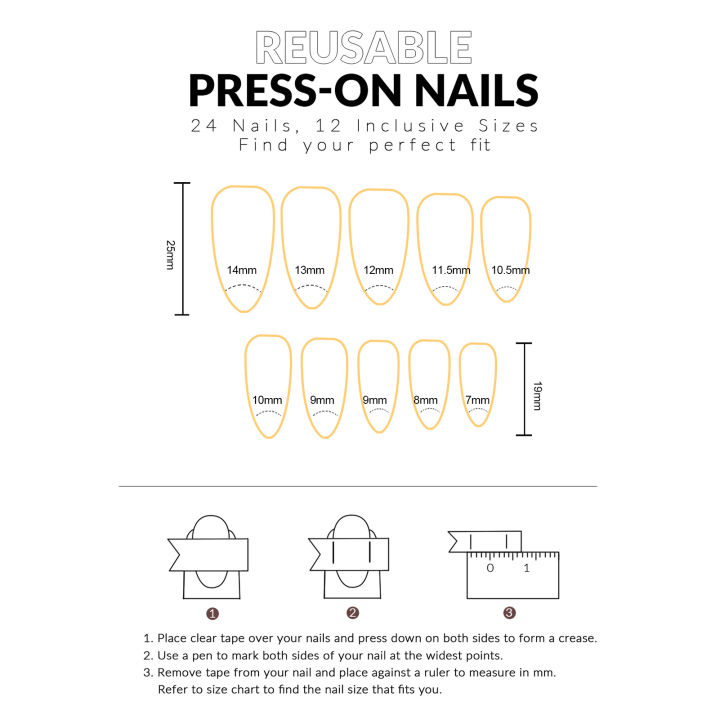 REUSABLE
PRESS-ON NAILS
24 Nails, 12 Inclusive Sizes
Find your perfect fit

25mm

14mm 13mm 12mm 11.5mm 10.5mm

10mm 9mm 9mm 8mm 7mm

19mm

0 1

1 2 3

1. Place clear tape over your nails and press down on both sides to form a crease.
2. Use a pen to mark both sides of your nail at the widest points.
3. Remove tape from your nail and place against a ruler to measure in mm. Refer to size chart to find the nail size that fits you.