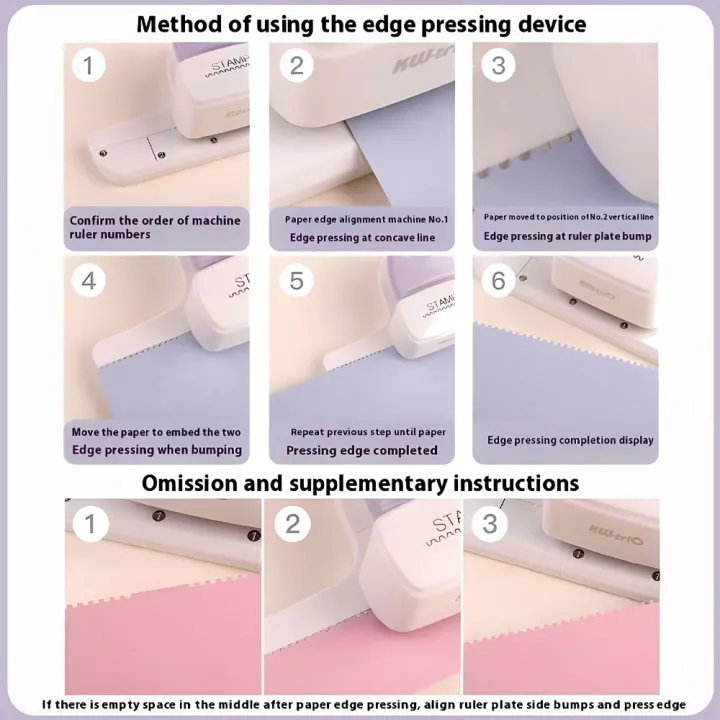 Method of using the edge pressing device

1

STAMP

Confirm the order of machine ruler numbers

2

KW-trio

Paper edge alignment machine No.1

Edge pressing at concave line

3

Paper moved to position of No.2 vertical line

Edge pressing at ruler plate bump

4

ST

Move the paper to embed the two

Edge pressing when bumping

5

STAMP

Repeat previous step until paper

Pressing edge completed

6

KW-trio

Edge pressing completion display

Omission and supplementary instructions

1

2

STA

3

KW-trio

If there is empty space in the middle after paper edge pressing, align ruler plate side bumps and press edge