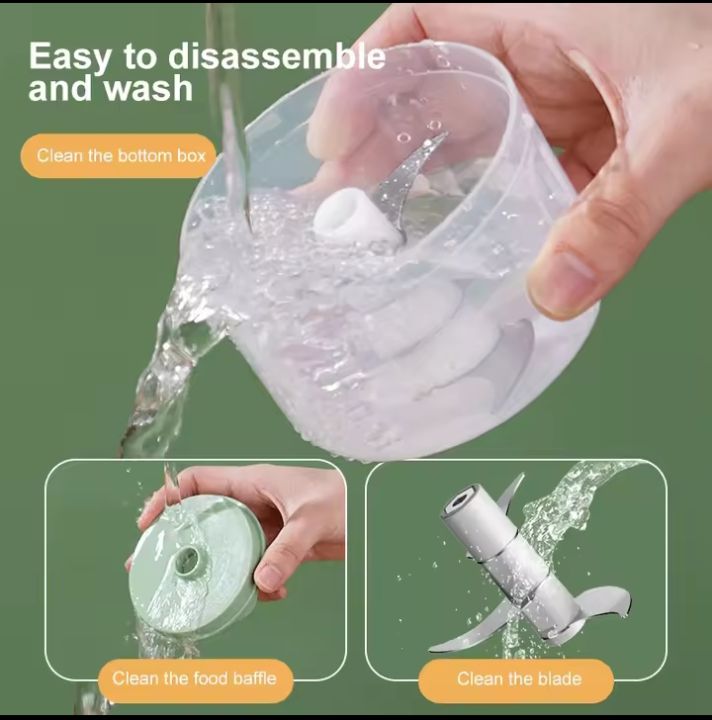 Easy to disassemble and wash

Clean the bottom box

Clean the food baffle

Clean the blade