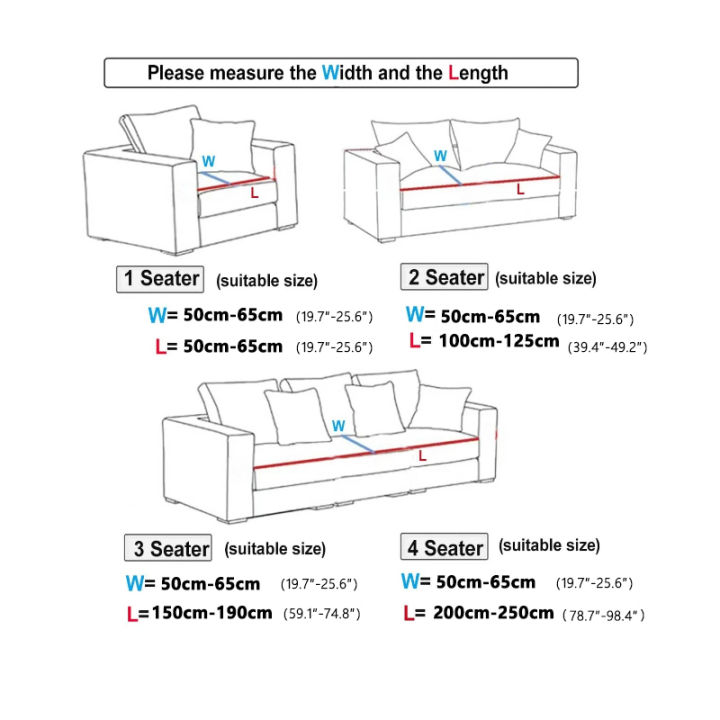 Please measure the Width and the Length

W
L

W
L

1 Seater (suitable size)
W= 50cm-65cm (19.7"-25.6")
L= 50cm-65cm (19.7"-25.6")

2 Seater (suitable size)
W= 50cm-65cm (19.7"-25.6")
L= 100cm-125cm (39.4"-49.2")

W
L

3 Seater (suitable size)
W= 50cm-65cm (19.7"-25.6")
L=150cm-190cm (59.1"-74.8")

4 Seater (suitable size)
W= 50cm-65cm (19.7"-25.6")
L= 200cm-250cm (78.7"-98.4")