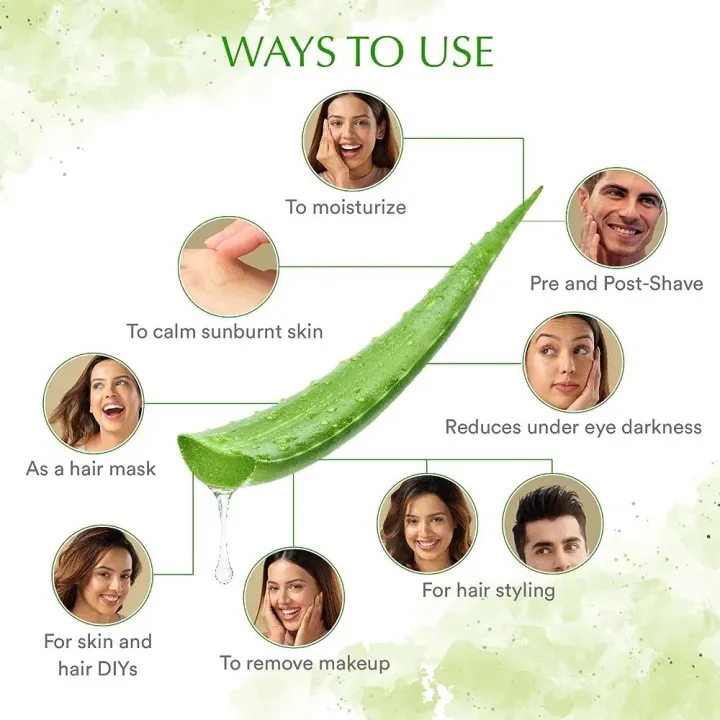 WAYS TO USE

To moisturize

Pre and Post-Shave

To calm sunburnt skin

Reduces under eye darkness

As a hair mask

For hair styling

For skin and hair DIYs

To remove makeup