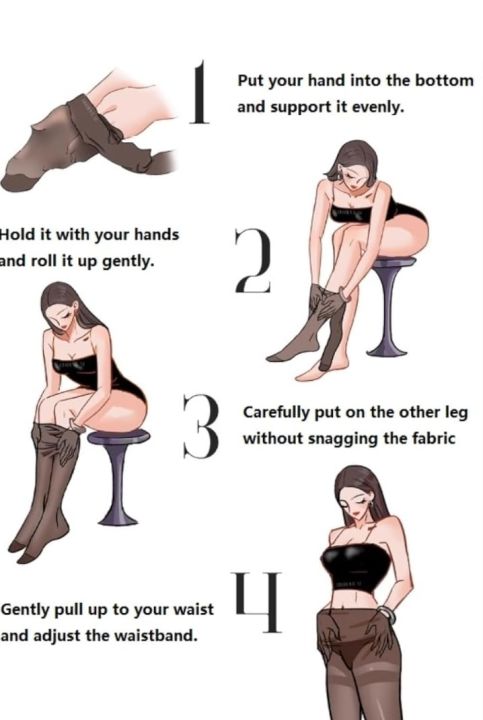 1

Put your hand into the bottom and support it evenly.

Hold it with your hands and roll it up gently.

2

3

Carefully put on the other leg without snagging the fabric

Gently pull up to your waist and adjust the waistband.

4