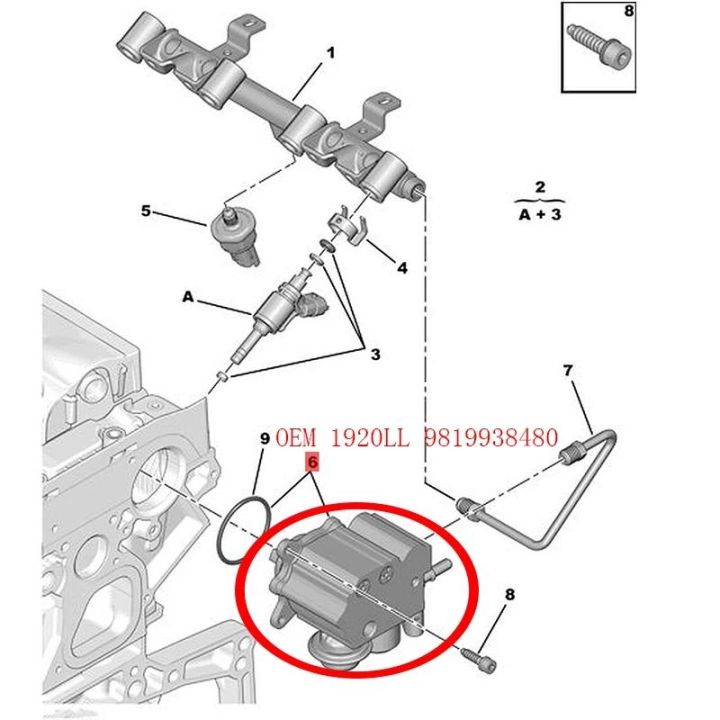 8

1

2
A + 3

5

4

A

3

7

9 OEM 1920LL 9819938480
6

8