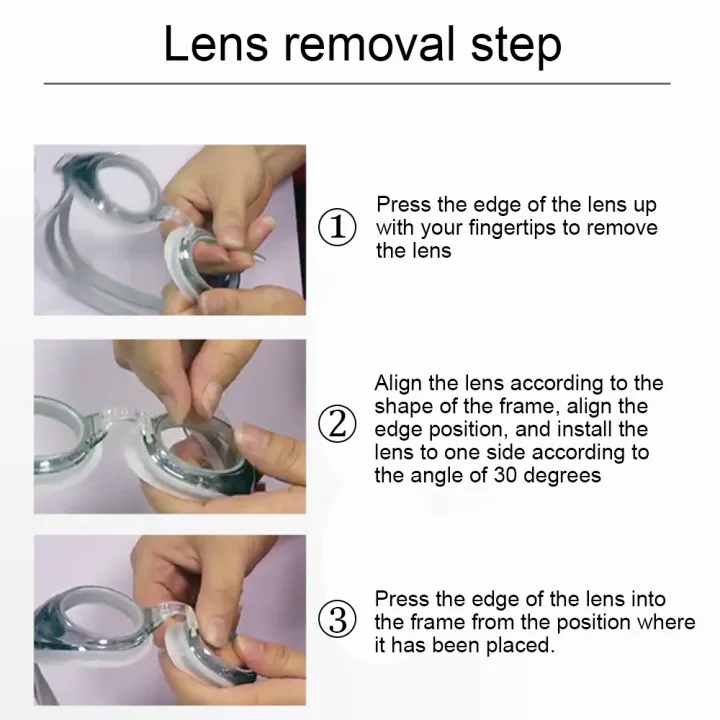 Lens removal step

① Press the edge of the lens up with your fingertips to remove the lens

② Align the lens according to the shape of the frame, align the edge position, and install the lens to one side according to the angle of 30 degrees

③ Press the edge of the lens into the frame from the position where it has been placed.