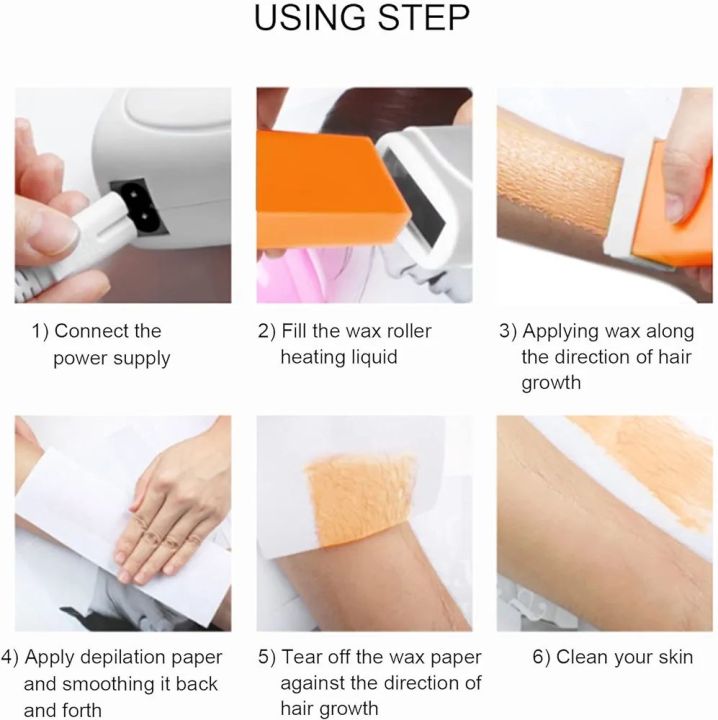 USING STEP

1) Connect the power supply

2) Fill the wax roller heating liquid

3) Applying wax along the direction of hair growth

4) Apply depilation paper and smoothing it back and forth

5) Tear off the wax paper against the direction of hair growth

6) Clean your skin