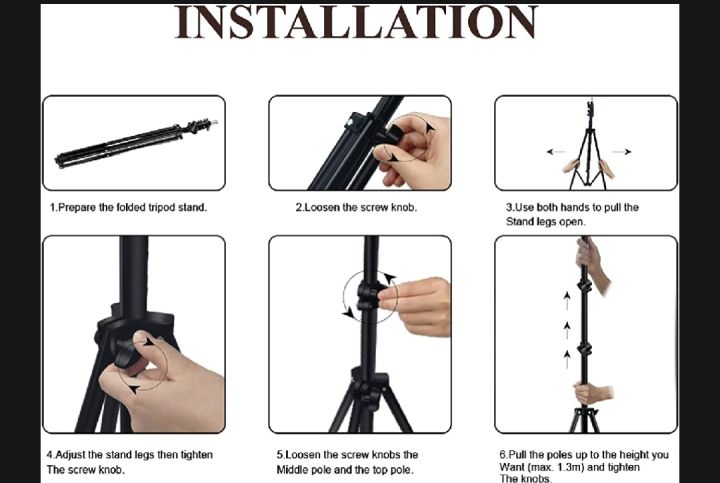 INSTALLATION

1.Prepare the folded tripod stand.

2.Loosen the screw knob.

3.Use both hands to pull the Stand legs open.

4.Adjust the stand legs then tighten The screw knob.

5.Loosen the screw knobs the Middle pole and the top pole.

6.Pull the poles up to the height you Want (max. 1.3m) and tighten The knobs.