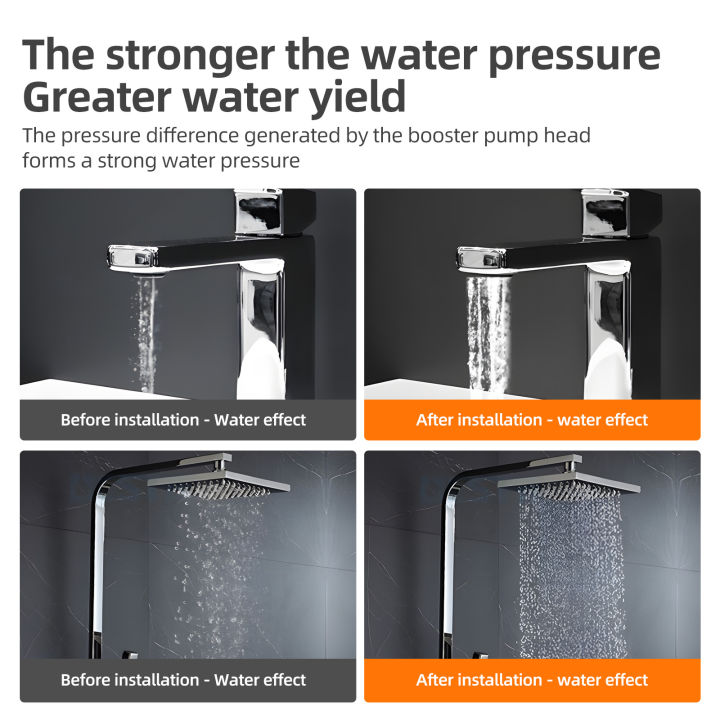 The stronger the water pressure
Greater water yield

The pressure difference generated by the booster pump head forms a strong water pressure

Before installation - Water effect

After installation - water effect

Before installation - Water effect

After installation - water effect