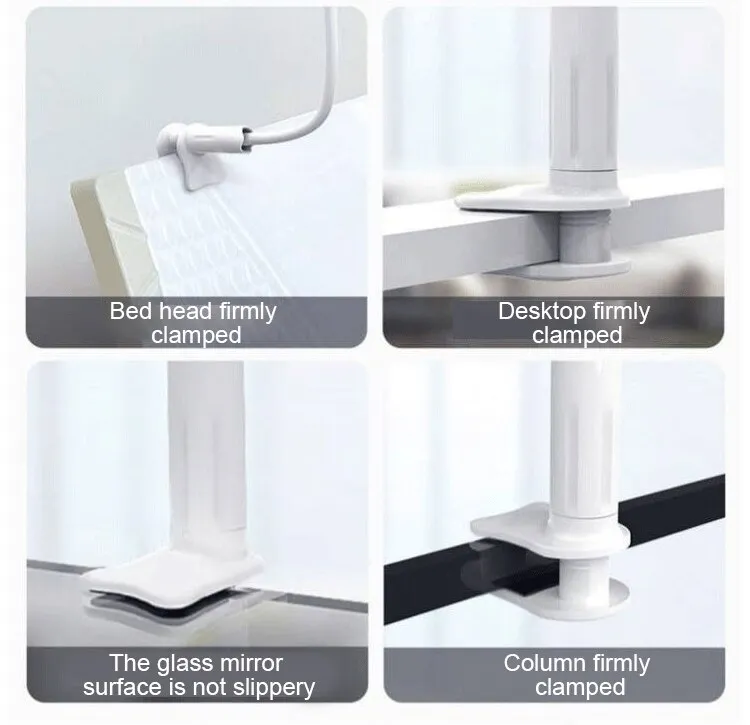 Bed head firmly clamped

Desktop firmly clamped

The glass mirror surface is not slippery

Column firmly clamped