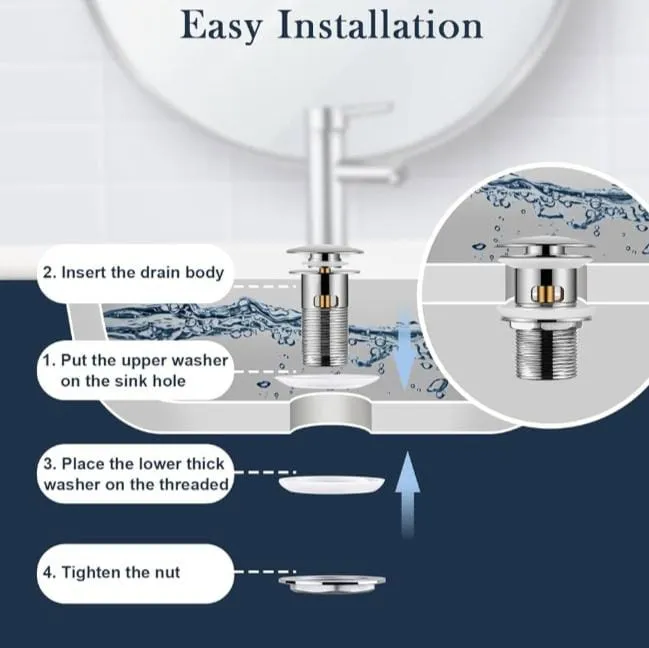 Easy Installation

2. Insert the drain body

1. Put the upper washer on the sink hole

3. Place the lower thick washer on the threaded

4. Tighten the nut