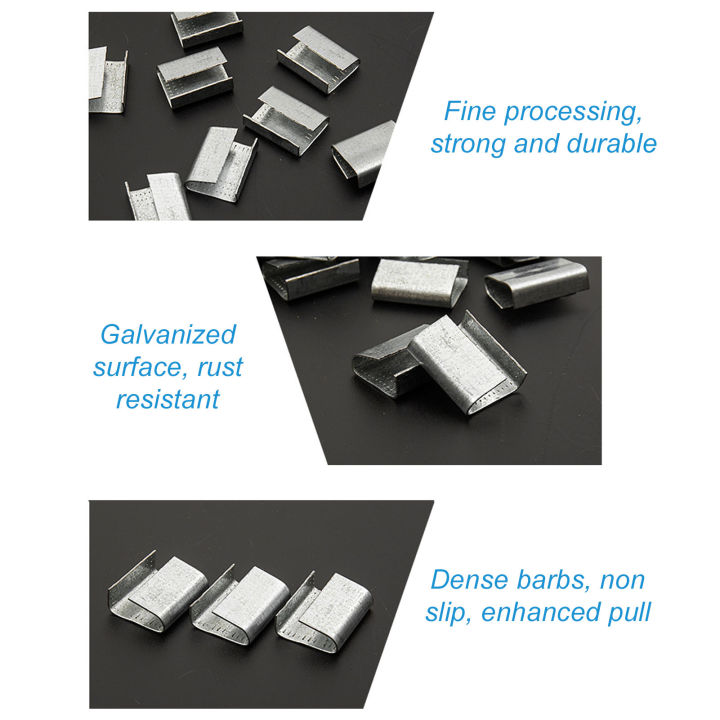 Fine processing, strong and durable

Galvanized surface, rust resistant

Dense barbs, non slip, enhanced pull