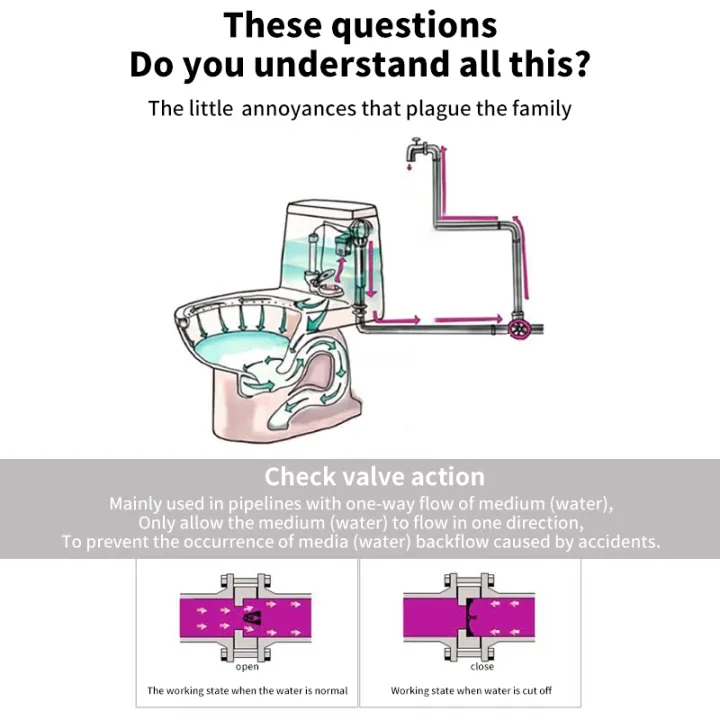 These questions
Do you understand all this?

The little annoyances that plague the family

Check valve action

Mainly used in pipelines with one-way flow of medium (water),
Only allow the medium (water) to flow in one direction,
To prevent the occurrence of media (water) backflow caused by accidents.

open

The working state when the water is normal

close

Working state when water is cut off