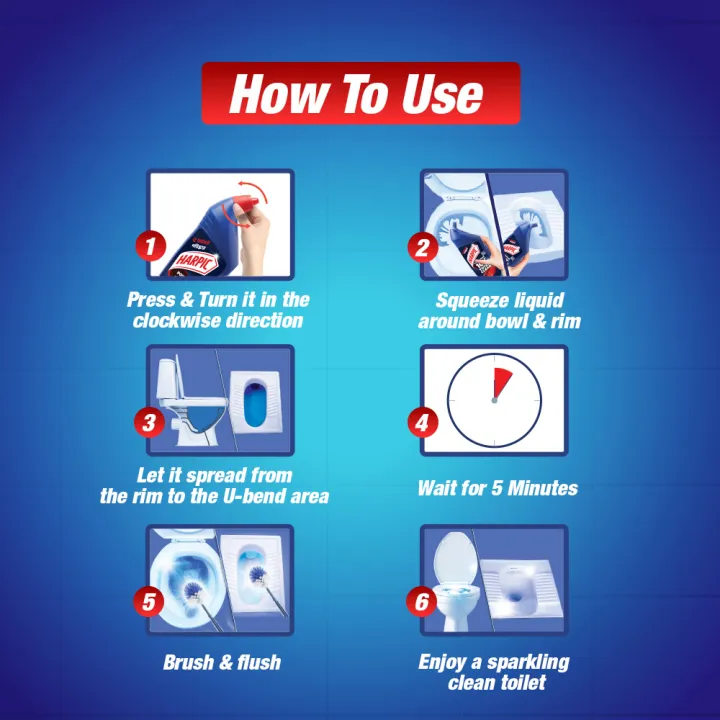 How To Use

1

HARPIC

Press & Turn it in the clockwise direction

2

Squeeze liquid around bowl & rim

3

Let it spread from the rim to the U-bend area

4

Wait for 5 Minutes

5

Brush & flush

6

Enjoy a sparkling clean toilet