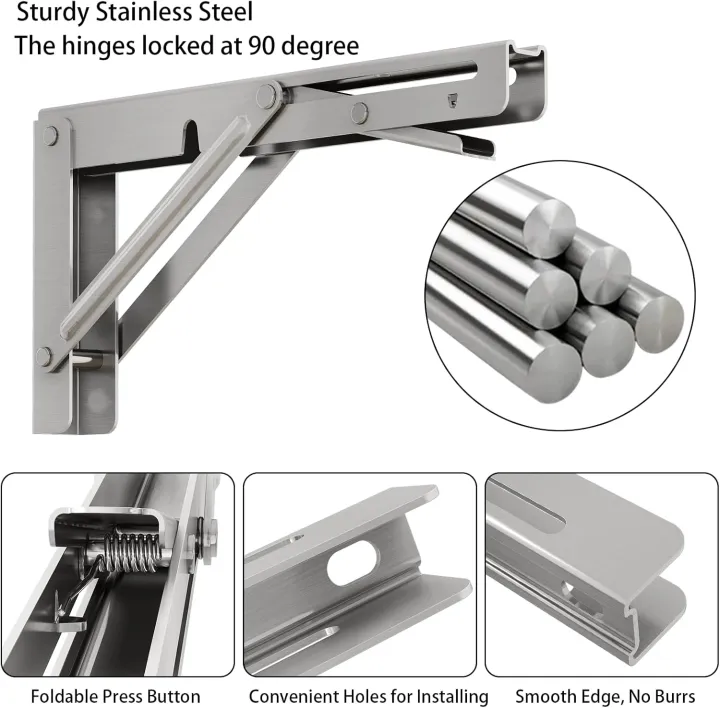 Sturdy Stainless Steel
The hinges locked at 90 degree

Foldable Press Button

Convenient Holes for Installing

Smooth Edge, No Burrs