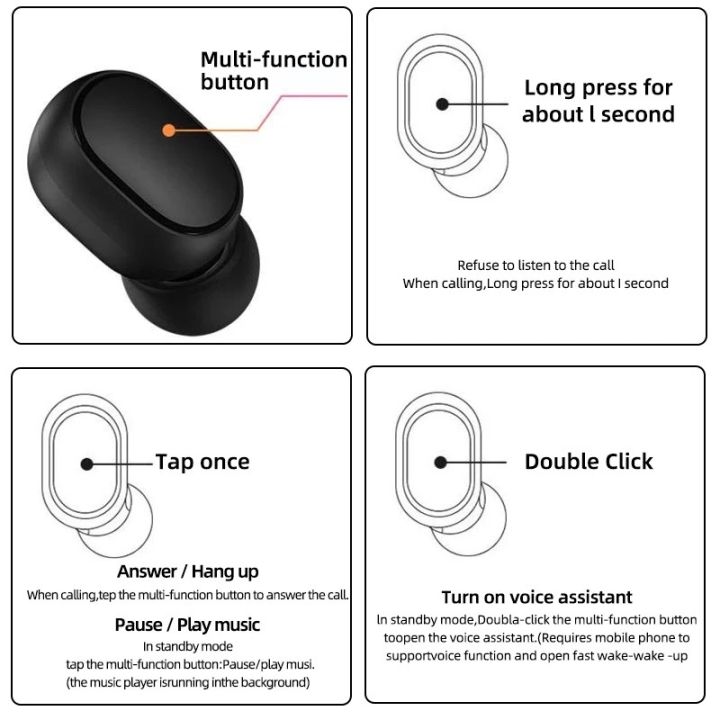 Multi-function button

Long press for about l second

Refuse to listen to the call
When calling,Long press for about I second

Tap once

Answer / Hang up
When calling,tep the multi-function button to answer the call.

Pause / Play music
In standby mode
tap the multi-function button:Pause/play musi.
(the music player isrunning inthe background)

Double Click

Turn on voice assistant
In standby mode,Doubla-click the multi-function button toopen the voice assistant.(Requires mobile phone to supportvoice function and open fast wake-wake -up