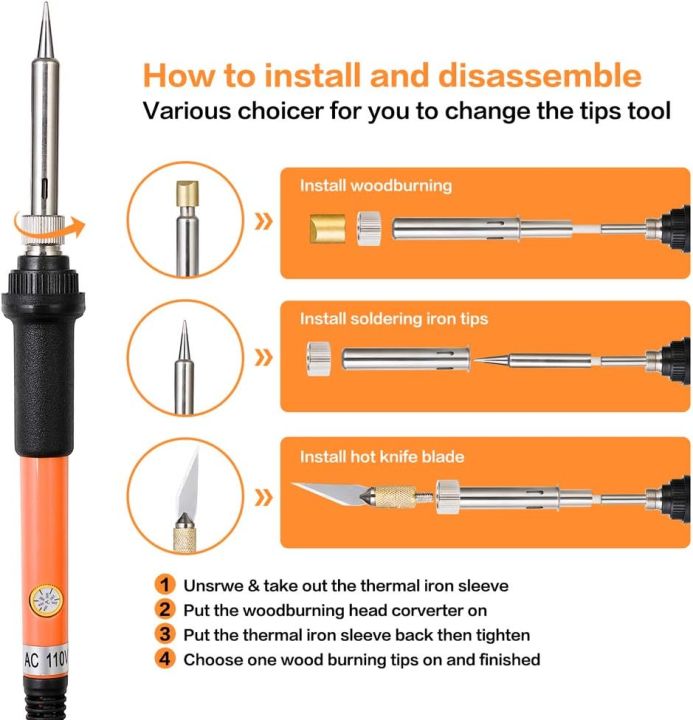 How to install and disassemble
Various choicer for you to change the tips tool

Install woodburning

Install soldering iron tips

Install hot knife blade

1 Unsrwe & take out the thermal iron sleeve
2 Put the woodburning head corverter on
3 Put the thermal iron sleeve back then tighten
4 Choose one wood burning tips on and finished

AC 110V