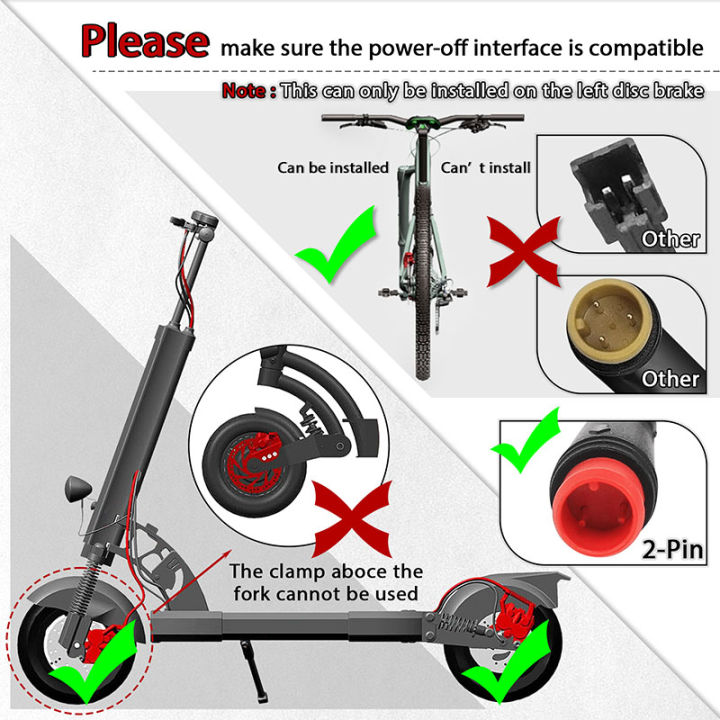 Please make sure the power-off interface is compatible

Note : This can only be installed on the left disc brake

Can be installed

Can' t install

Other

Other

2-Pin

The clamp aboce the fork cannot be used