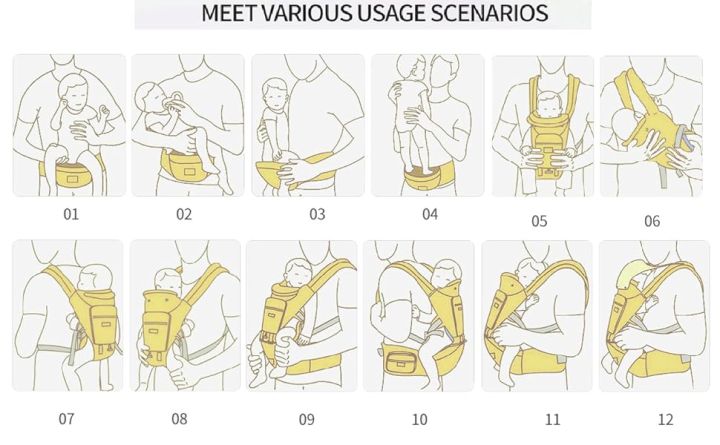 MEET VARIOUS USAGE SCENARIOS

01

02

03

04

05

06

07

08

09

10

11

12